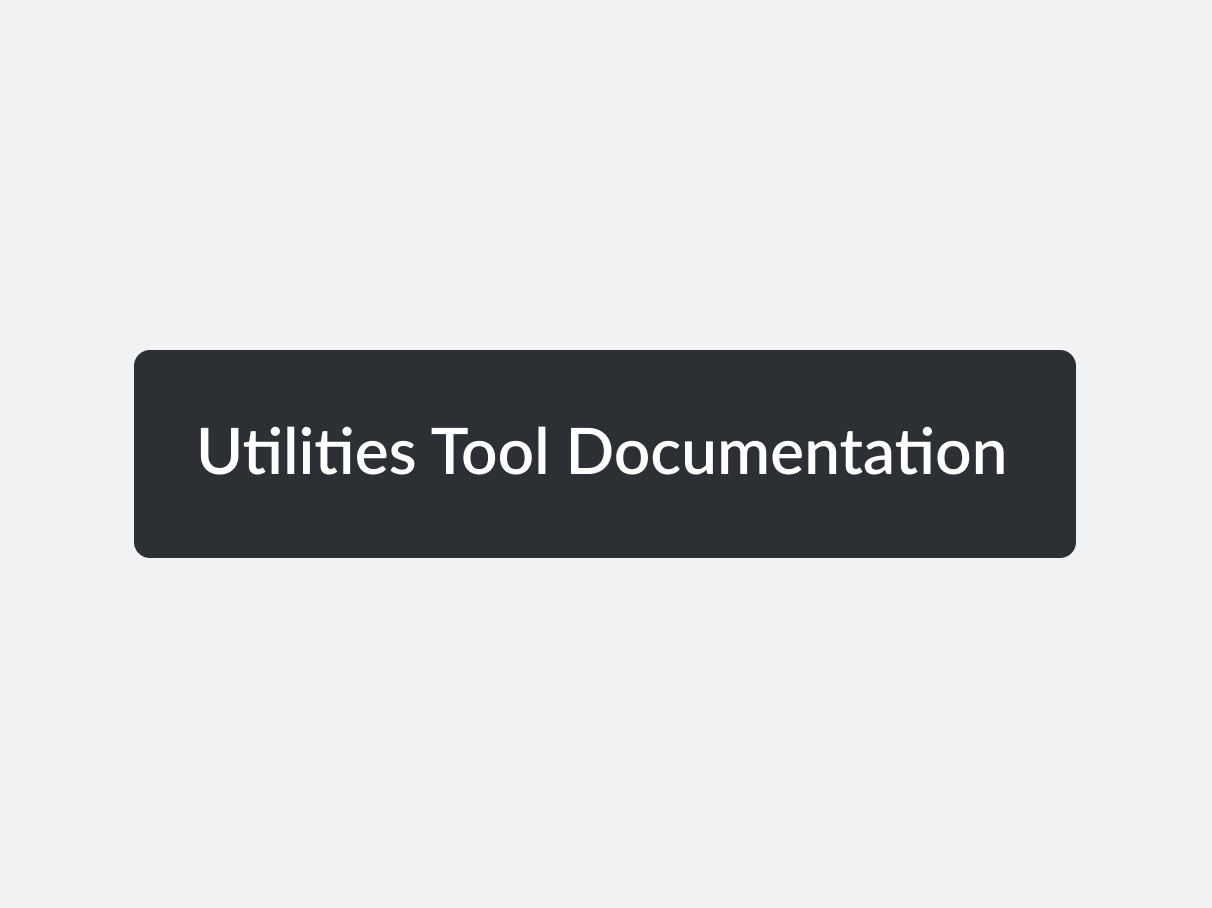 Utilities Tool Documentation